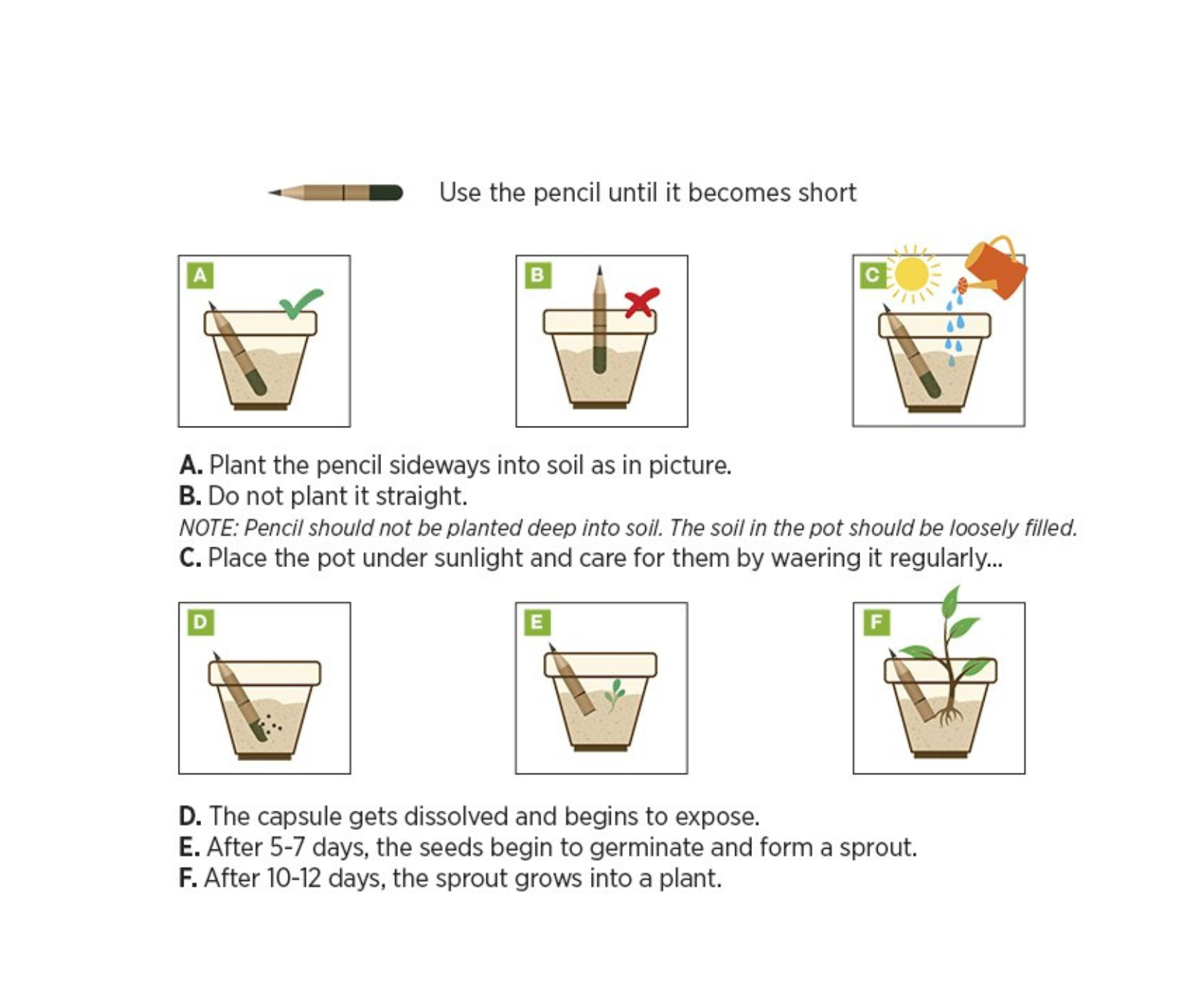 Use the pencil until it becomes short

A

B

C

A. Plant the pencil sideways into soil as in picture.
B. Do not plant it straight.
NOTE: Pencil should not be planted deep into soil. The soil in the pot should be loosely filled.
C. Place the pot under sunlight and care for them by waering it regularly...

D

E

F

D. The capsule gets dissolved and begins to expose.
E. After 5-7 days, the seeds begin to germinate and form a sprout.
F. After 10-12 days, the sprout grows into a plant.