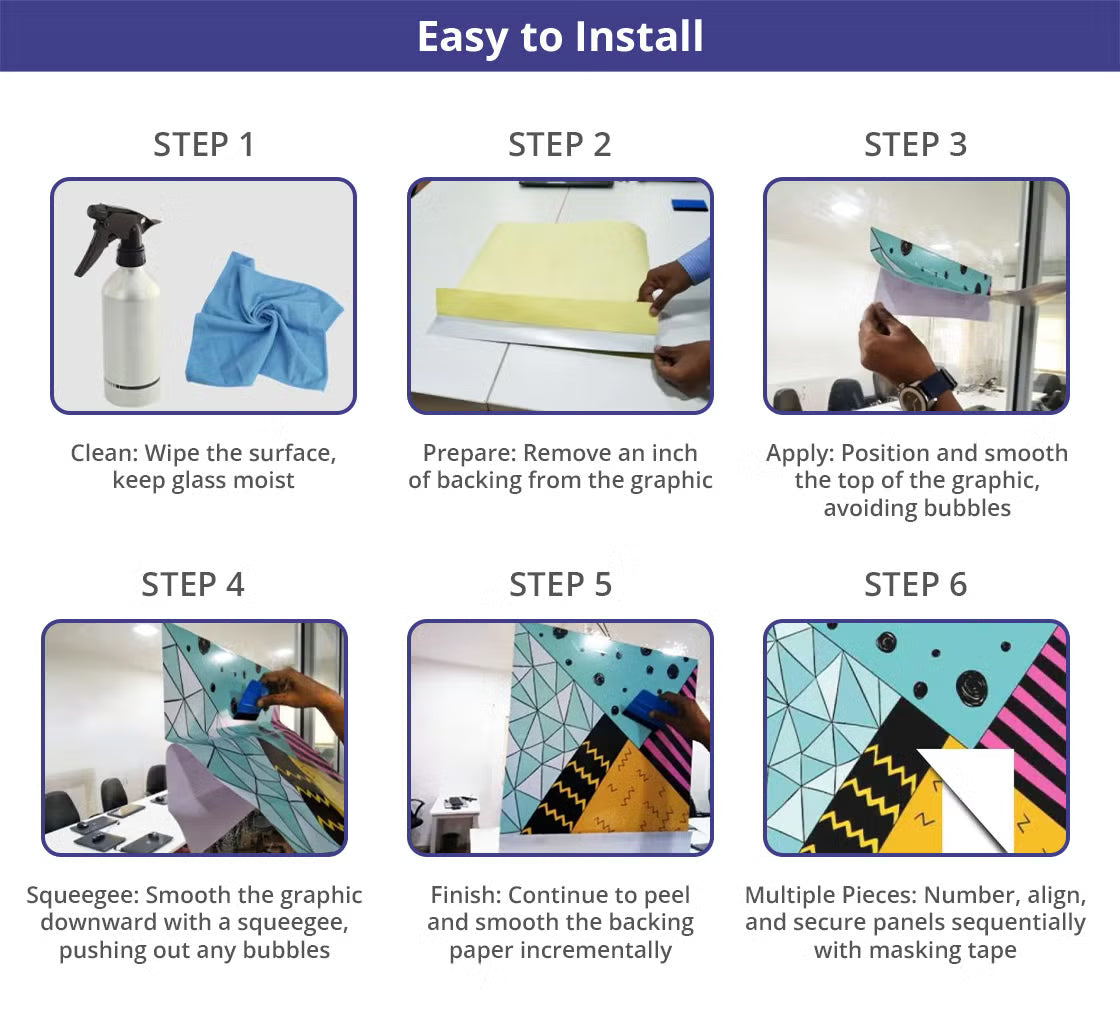 Easy to Install

STEP 1

Clean: Wipe the surface, keep glass moist

STEP 2

Prepare: Remove an inch of backing from the graphic

STEP 3

Apply: Position and smooth the top of the graphic, avoiding bubbles

STEP 4

Squeegee: Smooth the graphic downward with a squeegee, pushing out any bubbles

STEP 5

Finish: Continue to peel and smooth the backing paper incrementally

STEP 6

Multiple Pieces: Number, align, and secure panels sequentially with masking tape